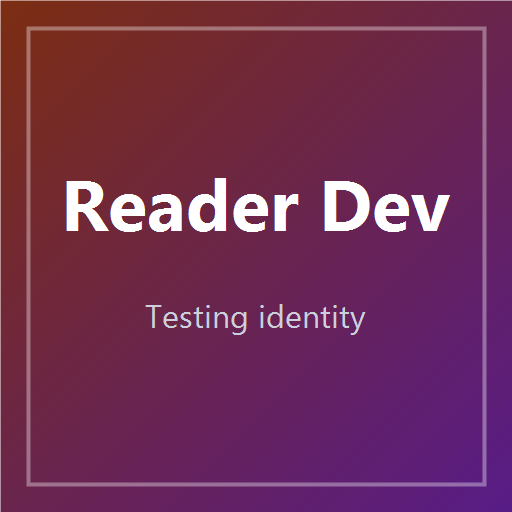 Reader Dev

Testing identity